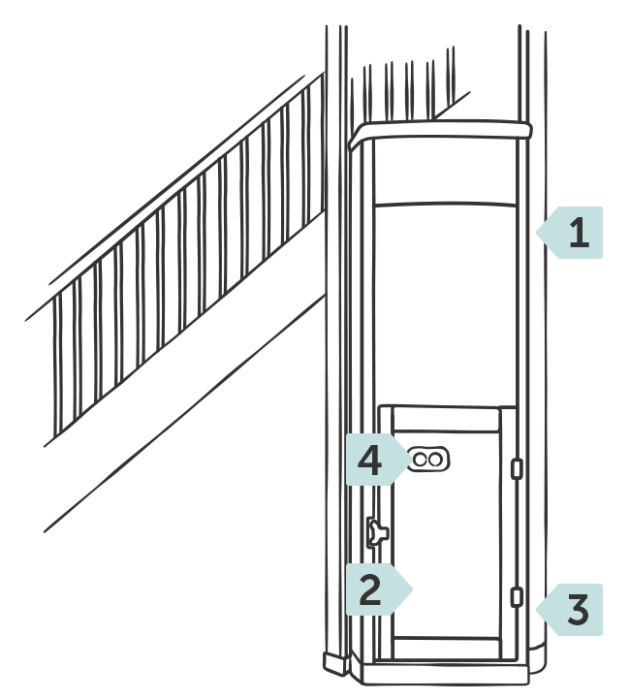 1
4
2
3