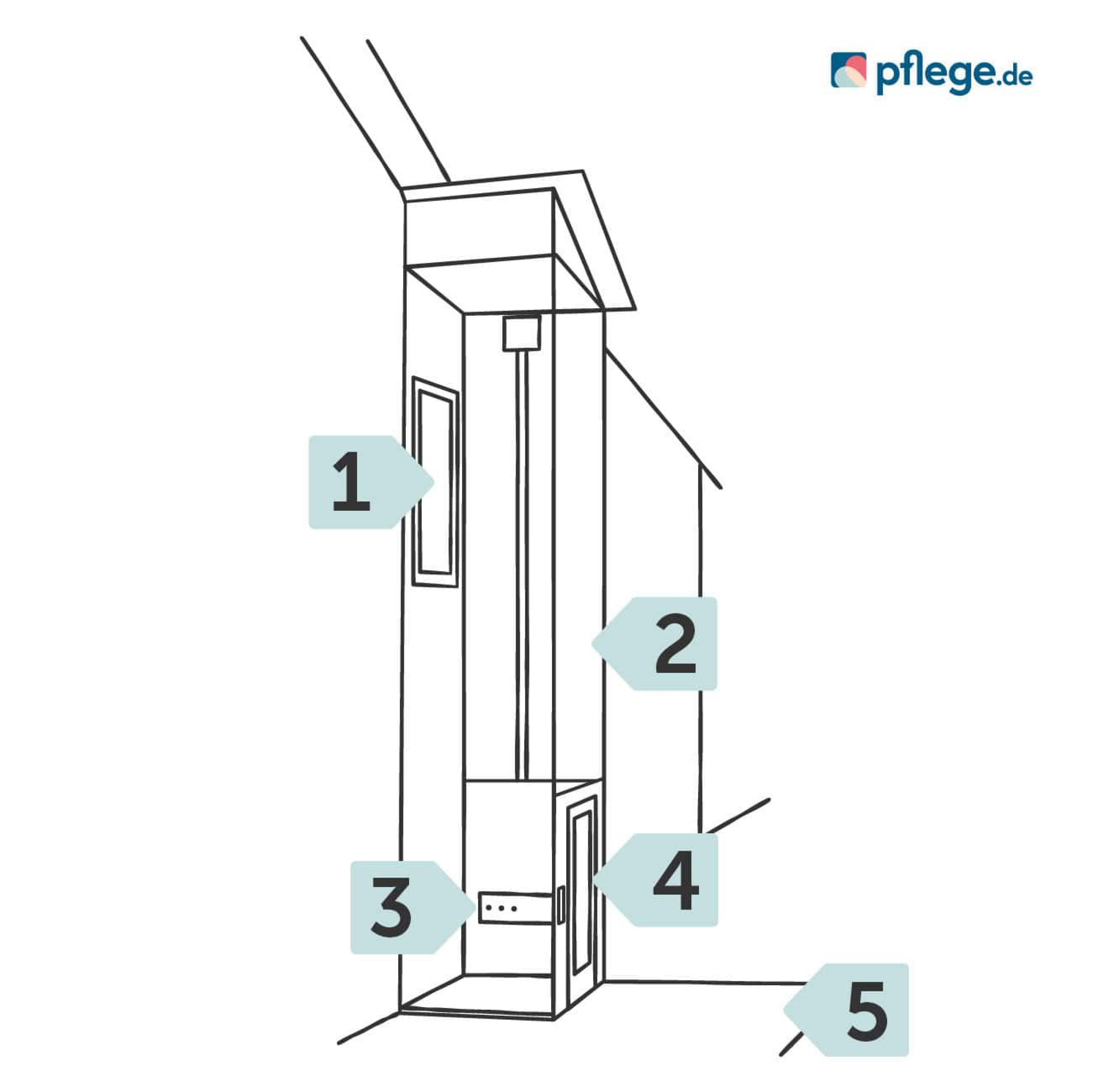 pflege.de

1

2

3

4

5