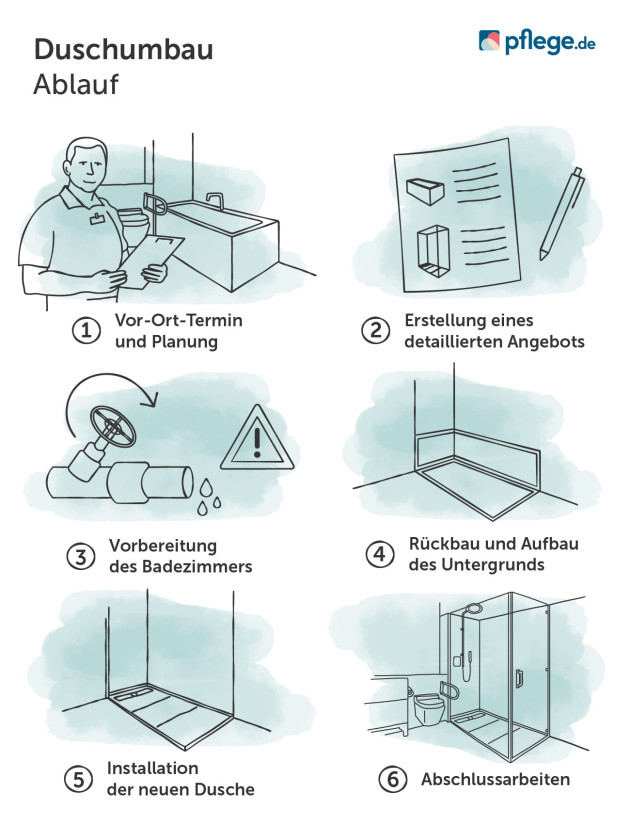 Duschumbau
Ablauf

pflege.de

1 Vor-Ort-Termin und Planung

2 Erstellung eines detaillierten Angebots

3 Vorbereitung des Badezimmers

4 Rückbau und Aufbau des Untergrunds

5 Installation der neuen Dusche

6 Abschlussarbeiten