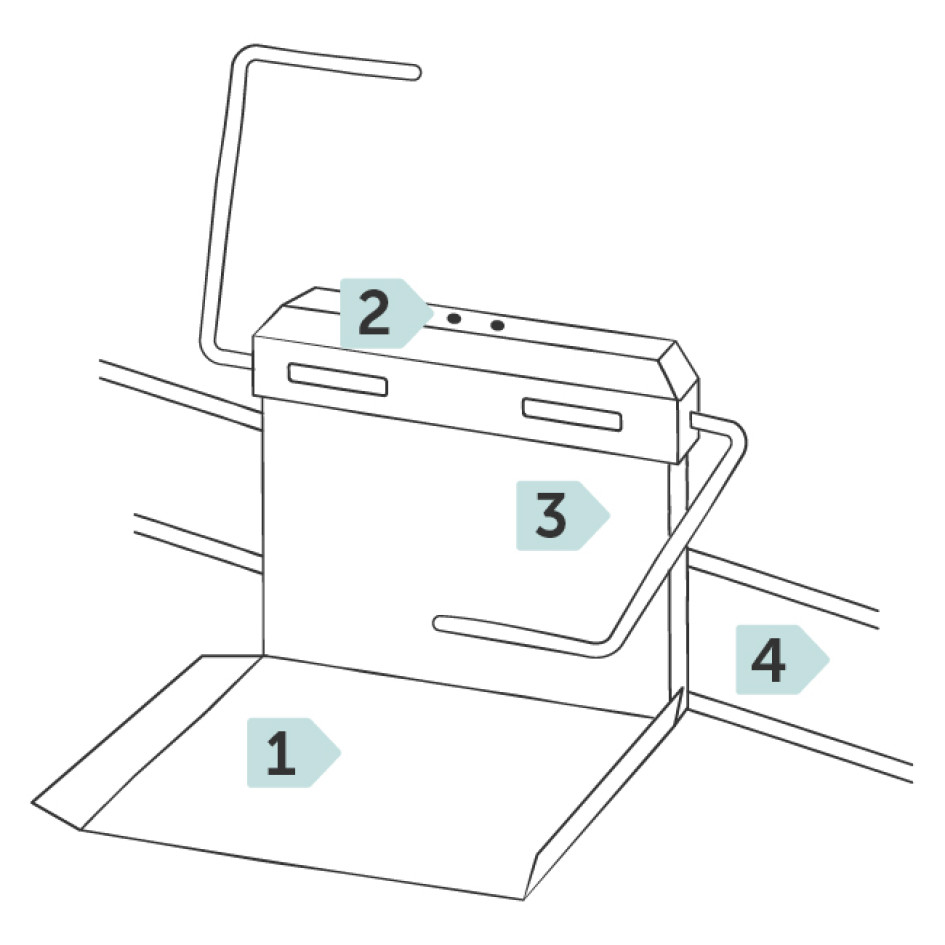 2
3
4
1