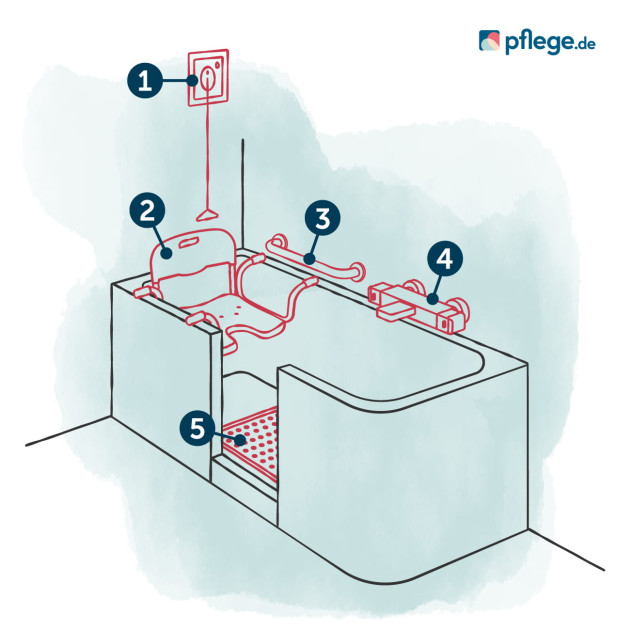 pflege.de

1

2

3

4

5