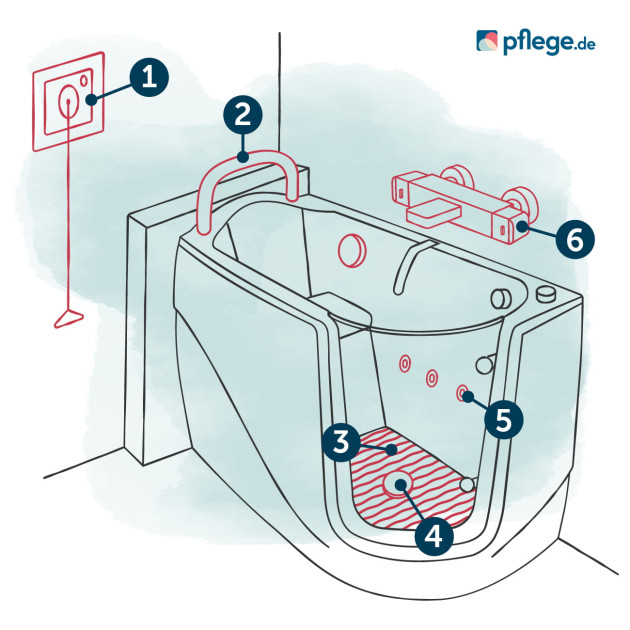 pflege.de

1

2

6

5

3

4