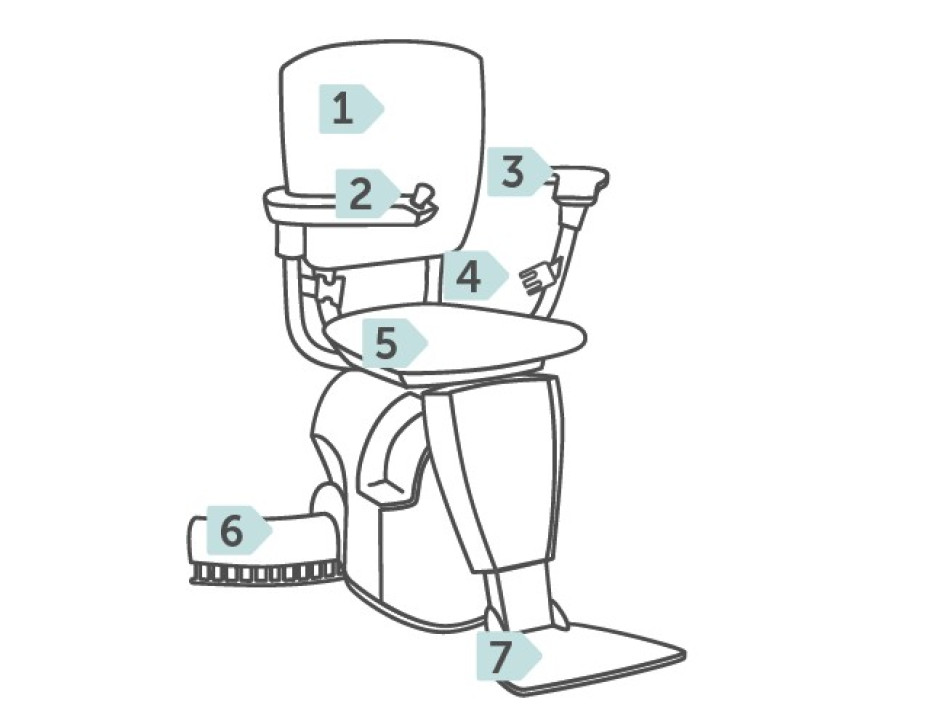 1
2
3
4
5
6
7